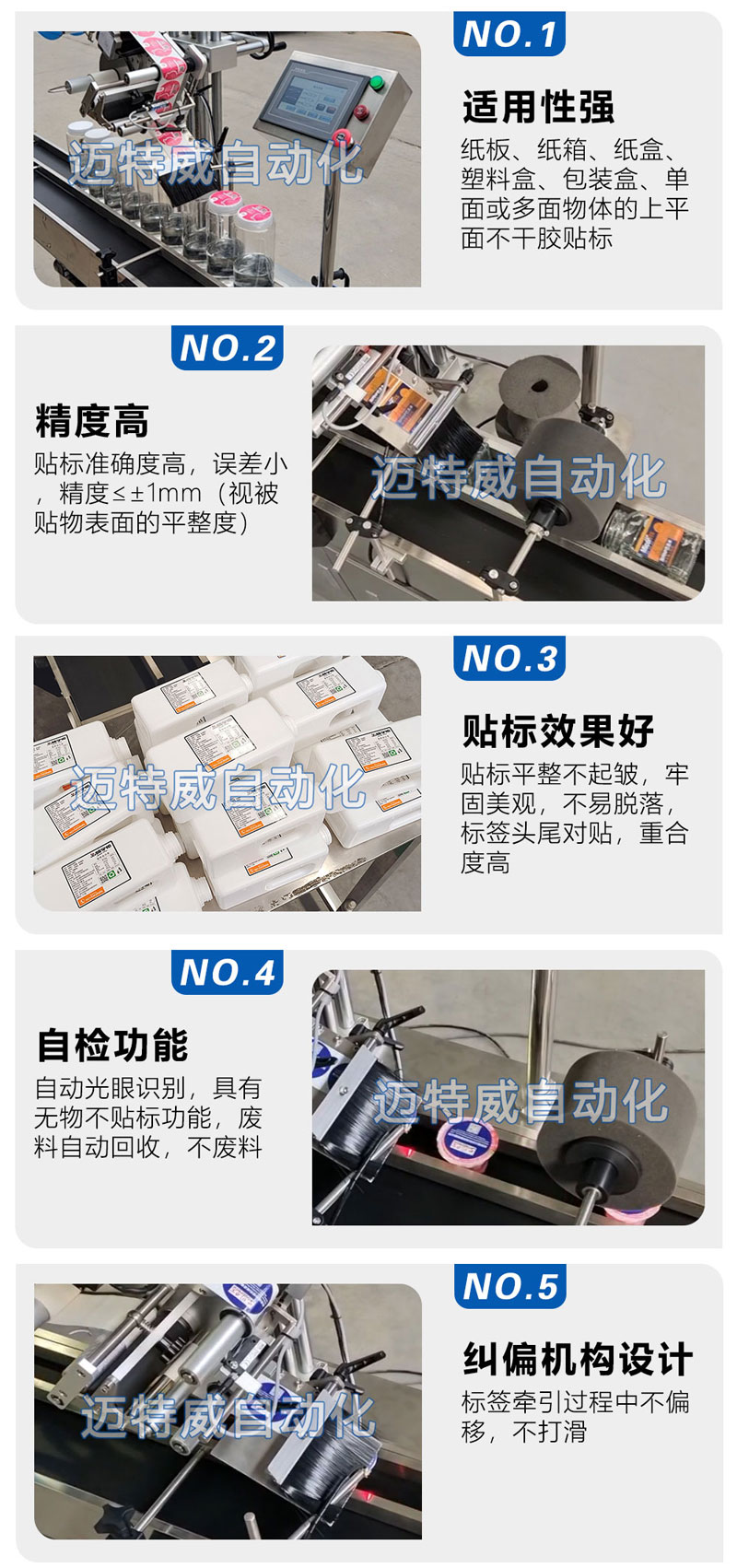 迈特威自动化

NO.1

适用性强

纸板、纸箱、纸盒、塑料盒、包装盒、单面或多面物体的上平面不干胶贴标

NO.2

精度高

贴标准确度高，误差小，精度≤±1mm（视被贴物表面的平整度）

迈特威自动化

迈特威自动化

NO.3

贴标效果好

贴标平整不起皱，牢固美观，不易脱落，标签头尾对贴，重合度高

NO.4

自检功能

自动光眼识别，具有无物不贴标功能，废料自动回收，不废料

迈特威自动化

迈特威自动化

NO.5

纠偏机构设计

标签牵引过程中不偏移，不打滑