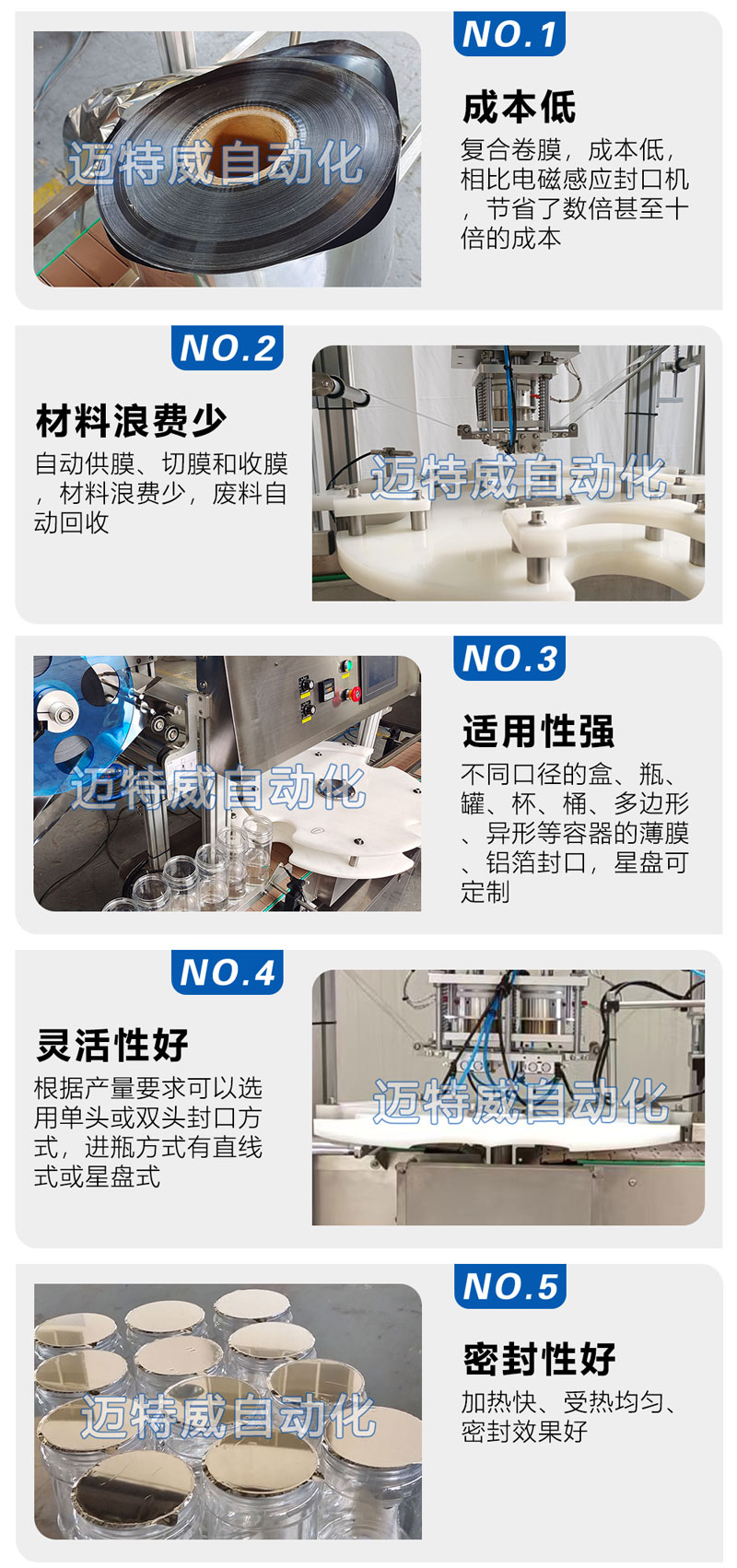 迈特威自动化

NO.1

成本低

复合卷膜，成本低，相比电磁感应封口机，节省了数倍甚至十倍的成本

NO.2

材料浪费少

自动供膜、切膜和收膜，材料浪费少，废料自动回收

迈特威自动化

迈特威自动化

NO.3

适用性强

不同口径的盒、瓶、罐、杯、桶、多边形、异形等容器的薄膜、铝箔封口，星盘可定制

NO.4

灵活性好

根据产量要求可以选用单头或双头封口方式，进瓶方式有直线式或星盘式

迈特威自动化

迈特威自动化

NO.5

密封性好

加热快、受热均匀、密封效果好